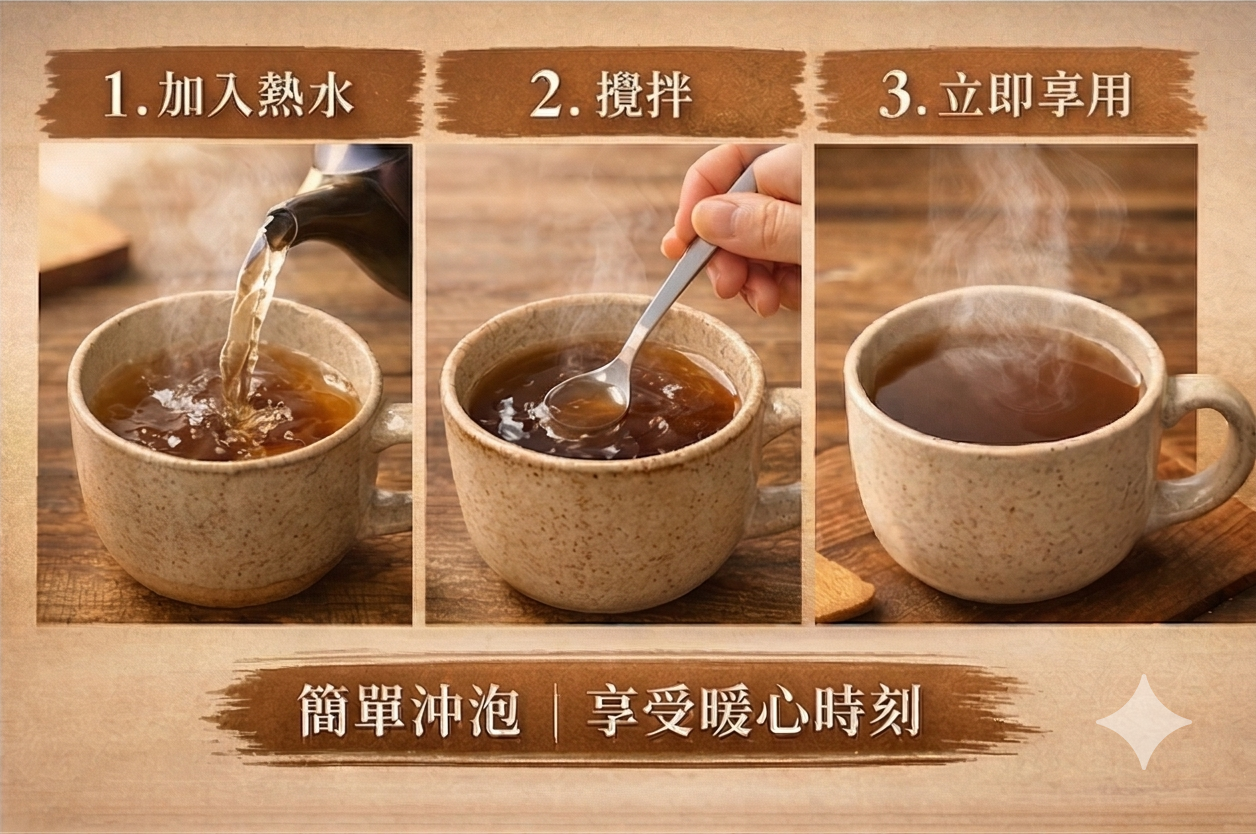 1. 加入熱水

2. 攪拌

3. 立即享用

簡單沖泡 | 享受暖心時刻